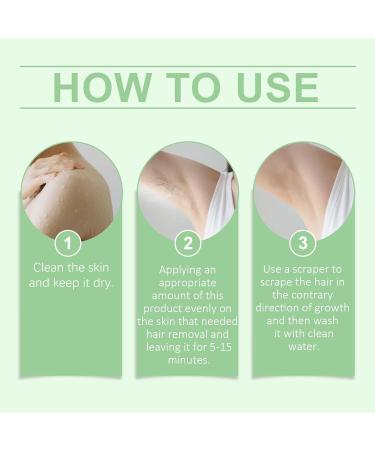 HOW TO USE

1
Clean the skin and keep it dry.

2
Applying an appropriate amount of this product evenly on the skin that needed hair removal and leaving it for 5-15 minutes.

3
Use a scraper to scrape the hair in the contrary direction of growth and then wash it with clean water.