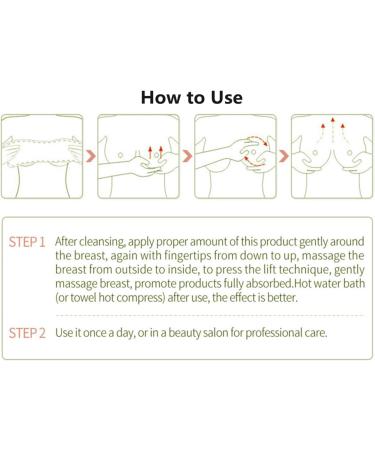 How to Use

STEP 1 After cleansing, apply proper amount of this product gently around the breast, again with fingertips from down to up, massage the breast from outside to inside, to press the lift technique, gently massage breast, promote products fully absorbed.Hot water bath (or towel hot compress) after use, the effect is better.

STEP 2 Use it once a day, or in a beauty salon for professional care.