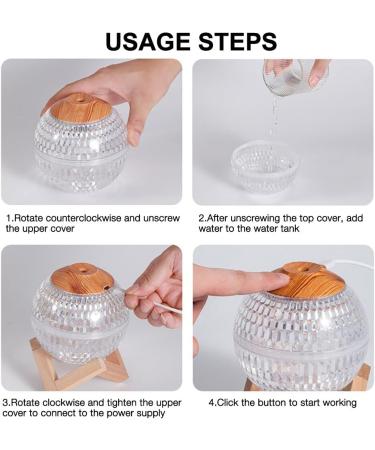 USAGE STEPS

1.Rotate counterclockwise and unscrew the upper cover

2.After unscrewing the top cover, add water to the water tank

3.Rotate clockwise and tighten the upper cover to connect to the power supply

4.Click the button to start working