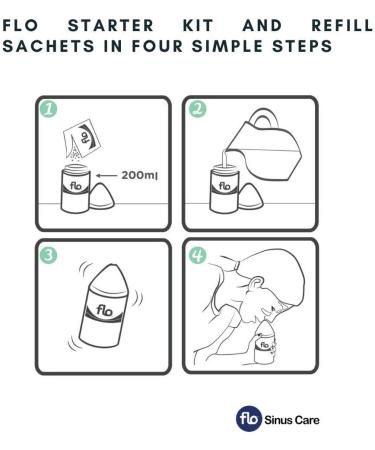 FLO STARTER KIT AND REFILL SACHETS IN FOUR SIMPLE STEPS

1

flo

flo

200ml

2

flo

3

flo

4

flo

flo Sinus Care