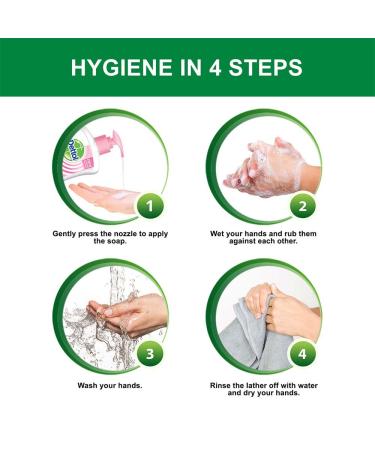 HYGIENE IN 4 STEPS

Dettol

1

Gently press the nozzle to apply the soap.

2

Wet your hands and rub them against each other.

3

Wash your hands.

4

Rinse the lather off with water and dry your hands.