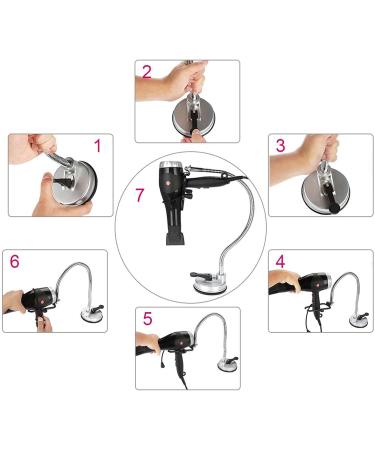 2

1

3

7

6

4

5