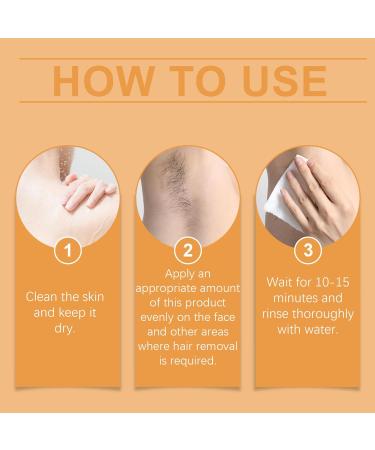 HOW TO USE

1

Clean the skin and keep it dry.

2

Apply an appropriate amount of this product evenly on the face and other areas where hair removal is required.

3

Wait for 10-15 minutes and rinse thoroughly with water.