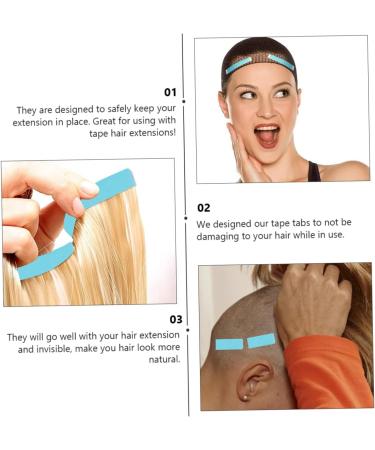 01

They are designed to safely keep your extension in place. Great for using with tape hair extensions!

02

We designed our tape tabs to not be damaging to your hair while in use.

03

They will go well with your hair extension and invisible, make you hair look more natural.