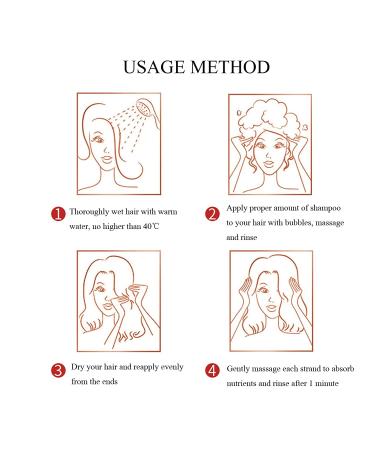 USAGE METHOD

1 Thoroughly wet hair with warm water, no higher than 40℃

2 Apply proper amount of shampoo to your hair with bubbles, massage and rinse

3 Dry your hair and reapply evenly from the ends

4 Gently massage each strand to absorb nutrients and rinse after 1 minute