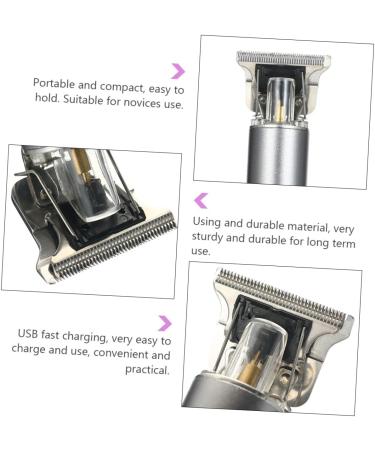 Portable and compact, easy to hold. Suitable for novices use.

Using and durable material, very sturdy and durable for long term use.

USB fast charging, very easy to charge and use, convenient and practical.