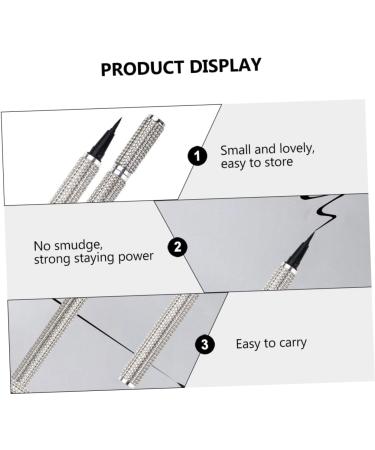 PRODUCT DISPLAY

1 Small and lovely, easy to store

No smudge, strong staying power 2

3 Easy to carry