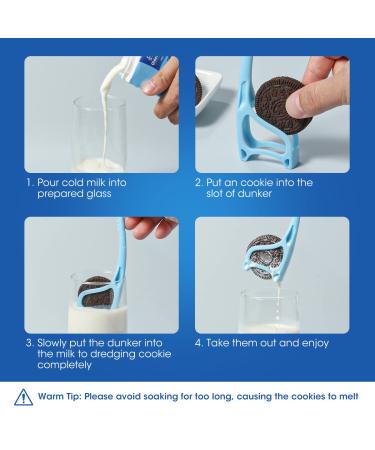 1. Pour cold milk into prepared glass

2. Put an cookie into the slot of dunker

3. Slowly put the dunker into the milk to dredging cookie completely

4. Take them out and enjoy

Warm Tip: Please avoid soaking for too long, causing the cookies to melt