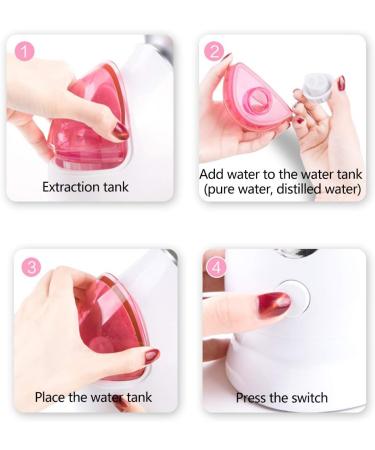 1

Extraction tank

2

Add water to the water tank (pure water, distilled water)

3

Place the water tank

4

Press the switch