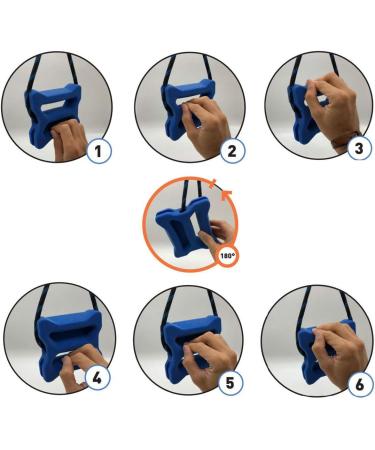 1

2

3

180°

4

5

6