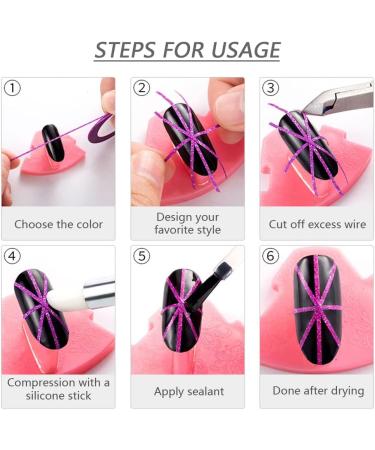 STEPS FOR USAGE

1
Choose the color

2
Design your favorite style

3
Cut off excess wire

4
Compression with a silicone stick

5
Apply sealant

6
Done after drying