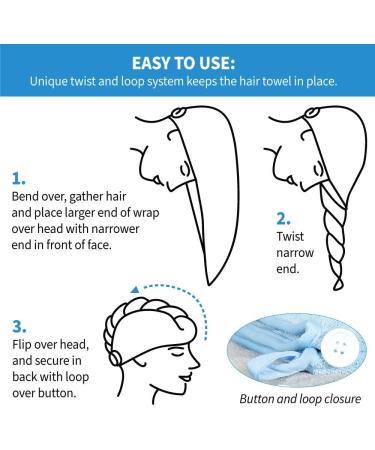 EASY TO USE:
Unique twist and loop system keeps the hair towel in place.

1.
Bend over, gather hair and place larger end of wrap over head with narrower end in front of face.

2.
Twist narrow end.

3.
Flip over head, and secure in back with loop over button.

Button and loop closure