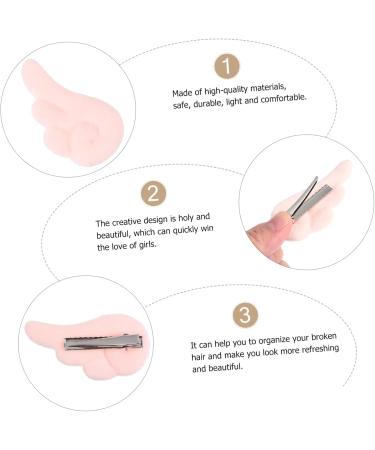 1

Made of high-quality materials, safe, durable, light and comfortable.

2

The creative design is holy and beautiful, which can quickly win the love of girls.

3

It can help you to organize your broken hair and make you look more refreshing and beautiful.