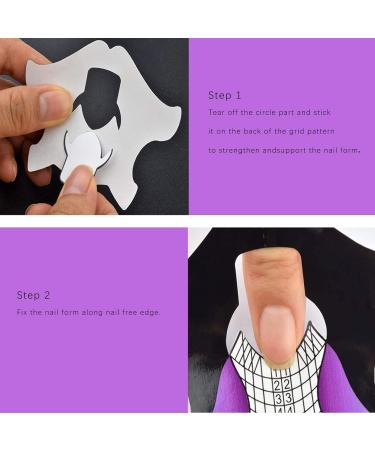 Step 1

Tear off the circle part and stick

it on the back of the grid pattern

to strengthen andsupport the nail form.

Step 2

Fix the nail form along nail free edge.

2 2
3 3
4 4