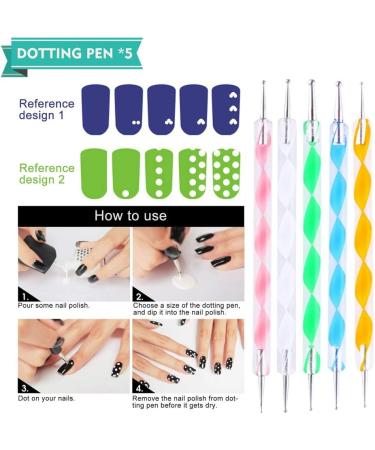 DOTTING PEN *5

Reference design 1

Reference design 2

How to use

1.
Pour some nail polish.

2.
Choose a size of the dotting pen, and dip it into the nail polish.

3.
Dot on your nails.

4.
Remove the nail polish from dotting pen before it gets dry.