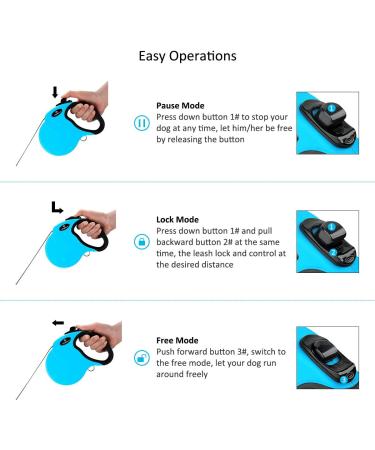 Easy Operations

Pause Mode
Press down button 1# to stop your dog at any time, let him/her be free by releasing the button

1

Lock Mode
Press down button 1# and pull backward button 2# at the same time, the leash lock and control at the desired distance

1
2

Free Mode
Push forward button 3#, switch to the free mode, let your dog run around freely

3