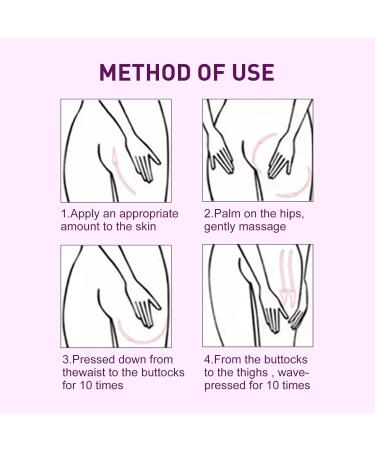 METHOD OF USE

1.Apply an appropriate amount to the skin

2.Palm on the hips, gently massage

3.Pressed down from thewaist to the buttocks for 10 times

4.From the buttocks to the thighs , wave-pressed for 10 times