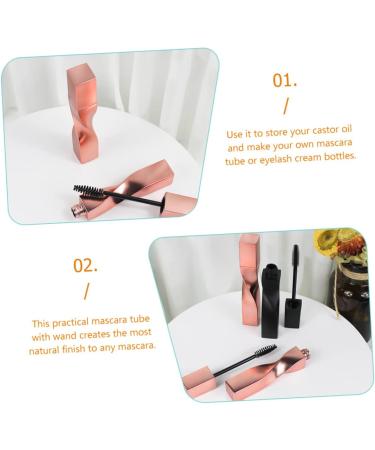 01.
/
Use it to store your castor oil and make your own mascara tube or eyelash cream bottles.

02.
/
This practical mascara tube with wand creates the most natural finish to any mascara.