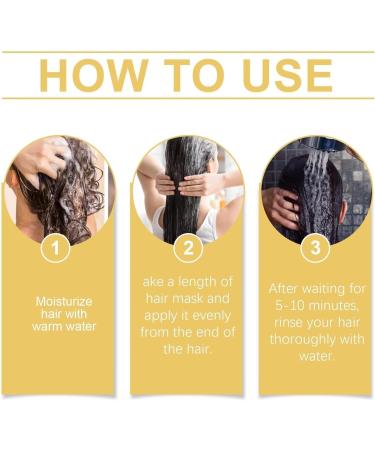 HOW TO USE

1

Moisturize hair with warm water

2

ake a length of hair mask and apply it evenly from the end of the hair.

3

After waiting for 5-10 minutes, rinse your hair thoroughly with water.