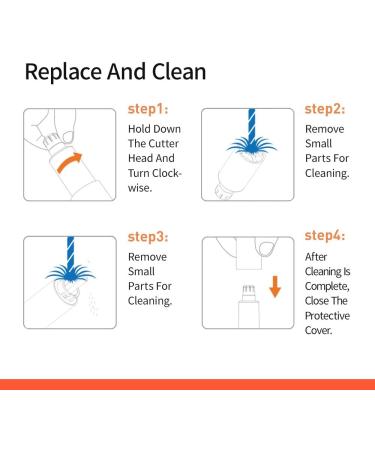 Replace And Clean

step1:
Hold Down The Cutter Head And Turn Clockwise.

step2:
Remove Small Parts For Cleaning.

step3:
Remove Small Parts For Cleaning.

step4:
After Cleaning Is Complete, Close The Protective Cover.