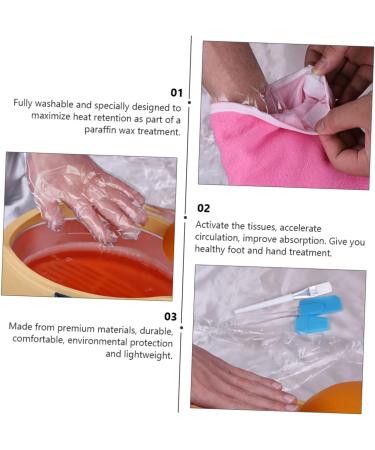 01
Fully washable and specially designed to maximize heat retention as part of a paraffin wax treatment.

02
Activate the tissues, accelerate circulation, improve absorption. Give you healthy foot and hand treatment.

03
Made from premium materials, durable, comfortable, environmental protection and lightweight.