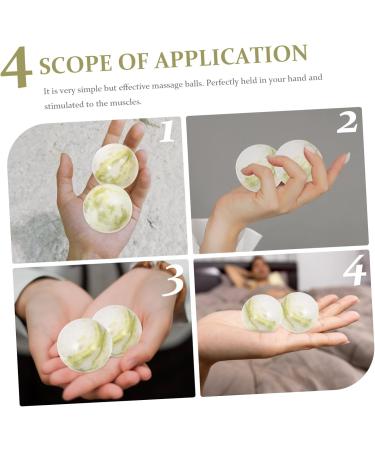 4 SCOPE OF APPLICATION

It is very simple but effective massage balls. Perfectly held in your hand and stimulated to the muscles.

1

2

3

4