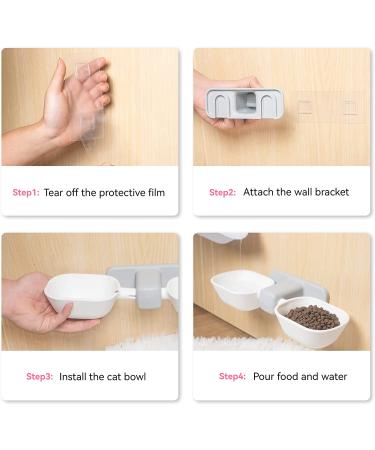 Step1: Tear off the protective film

Step2: Attach the wall bracket

Step3: Install the cat bowl

Step4: Pour food and water