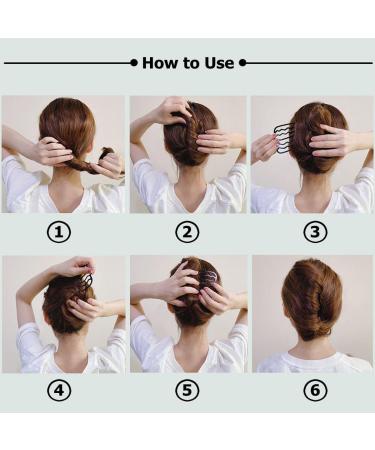 How to Use

①

②

③

④

⑤

⑥