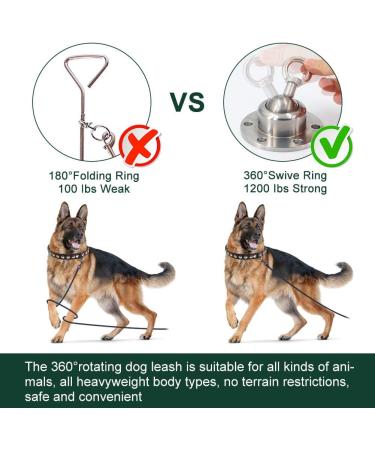 VS

180°Folding Ring
100 lbs Weak

360°Swive Ring
1200 lbs Strong

The 360°rotating dog leash is suitable for all kinds of animals, all heavyweight body types, no terrain restrictions, safe and convenient