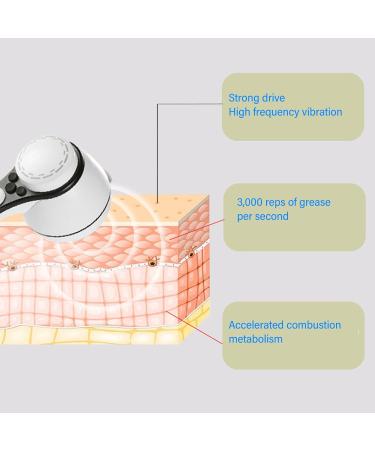 Strong drive
High frequency vibration

3,000 reps of grease
per second

Accelerated combustion
metabolism