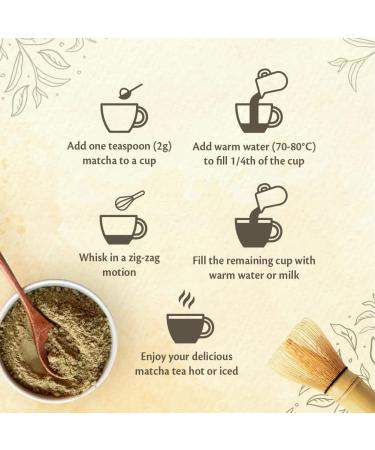 Add one teaspoon (2g) matcha to a cup

Add warm water (70-80°C) to fill 1/4th of the cup

Whisk in a zig-zag motion

Fill the remaining cup with warm water or milk

Enjoy your delicious matcha tea hot or iced