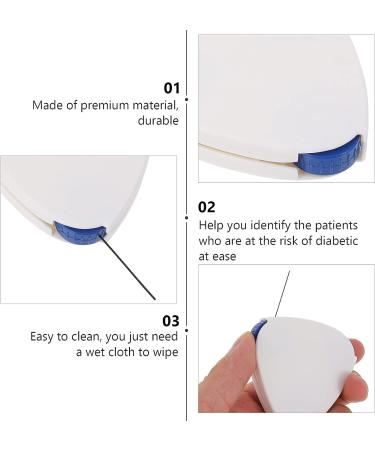 01
Made of premium material, durable

02
Help you identify the patients who are at the risk of diabetic at ease

03
Easy to clean, you just need a wet cloth to wipe