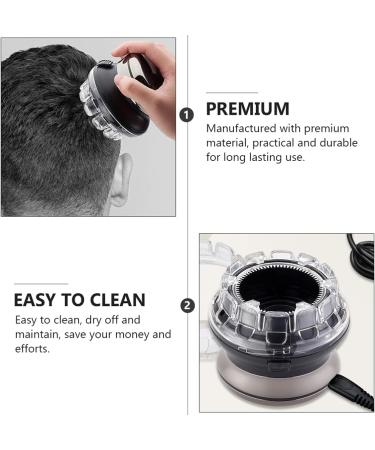 1

PREMIUM

Manufactured with premium material, practical and durable for long lasting use.

EASY TO CLEAN

Easy to clean, dry off and maintain, save your money and efforts.

2