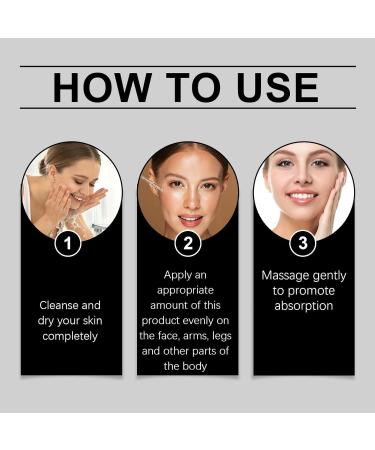 HOW TO USE

1

Cleanse and dry your skin completely

2

Apply an appropriate amount of this product evenly on the face, arms, legs and other parts of the body

3

Massage gently to promote absorption