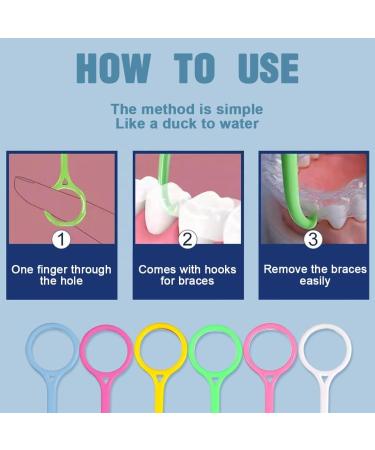 HOW TO USE

The method is simple
Like a duck to water

1
One finger through the hole

2
Comes with hooks for braces

3
Remove the braces easily