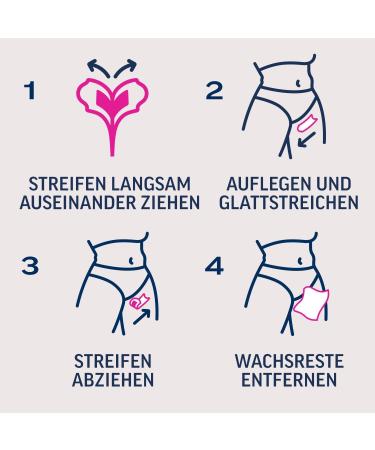 1

STREIFEN LANGSAM AUSEINANDER ZIEHEN

2

AUFLEGEN UND GLATTSTREICHEN

3

STREIFEN ABZIEHEN

4

WACHSRESTE ENTFERNEN