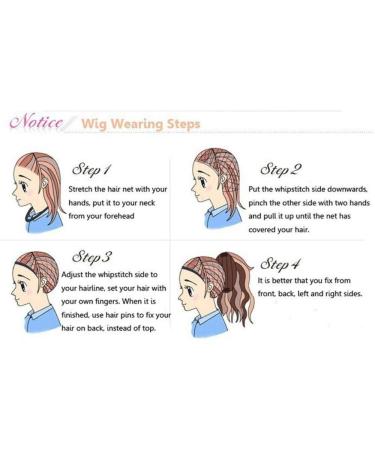 Notice Wig Wearing Steps

Step 1
Stretch the hair net with your hands, put it to your neck from your forehead

Step 2
Put the whipstitch side downwards, pinch the other side with two hands and pull it up until the net has covered your hair.

Step 3
Adjust the whipstitch side to your hairline, set your hair with your own fingers. When it is finished, use hair pins to fix your hair on back, instead of top.

Step 4
It is better that you fix from front, back, left and right sides.