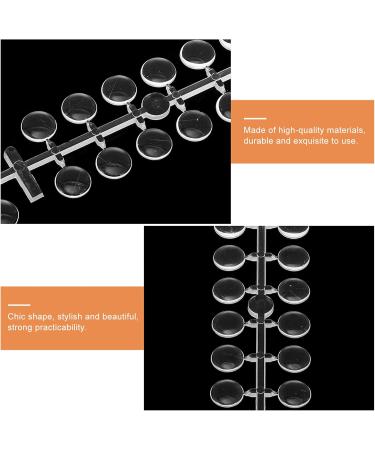 Made of high-quality materials, durable and exquisite to use.

Chic shape, stylish and beautiful, strong practicability.