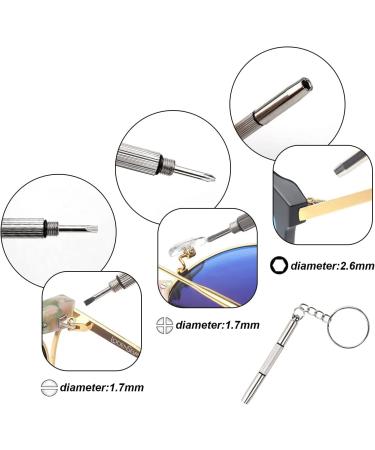 diameter:2.6mm

diameter:1.7mm

diameter:1.7mm