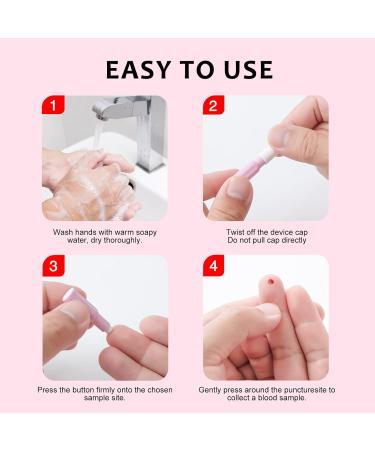 EASY TO USE

1

Wash hands with warm soapy water, dry thoroughly.

2

Twist off the device cap
Do not pull cap directly

3

Press the button firmly onto the chosen sample site.

4

Gently press around the puncturesite to collect a blood sample.