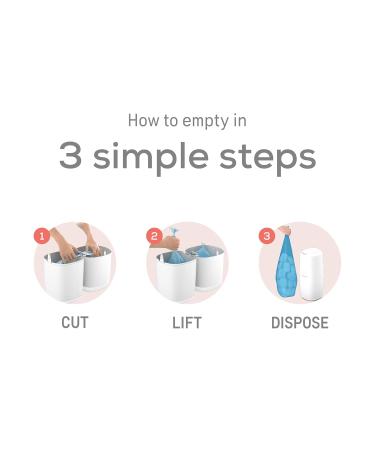 How to empty in

3 simple steps

1

CUT

2

LIFT

3

DISPOSE