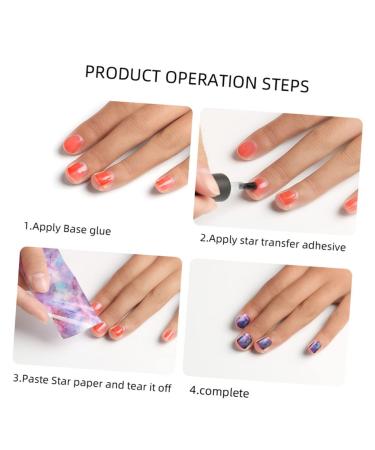 PRODUCT OPERATION STEPS

1.Apply Base glue

2.Apply star transfer adhesive

3.Paste Star paper and tear it off

4.complete