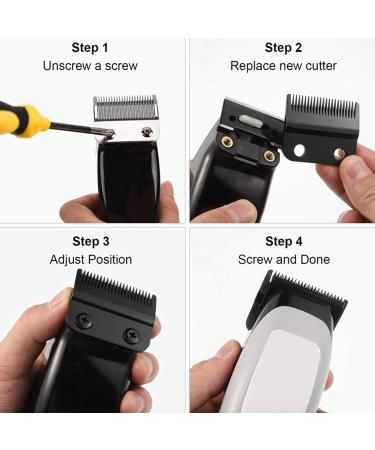 Step 1
Unscrew a screw

Step 2
Replace new cutter

Step 3
Adjust Position

Step 4
Screw and Done