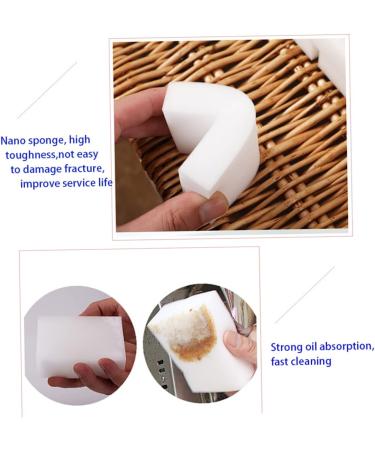 Nano sponge, high toughness,not easy to damage fracture, improve service life

Strong oil absorption, fast cleaning