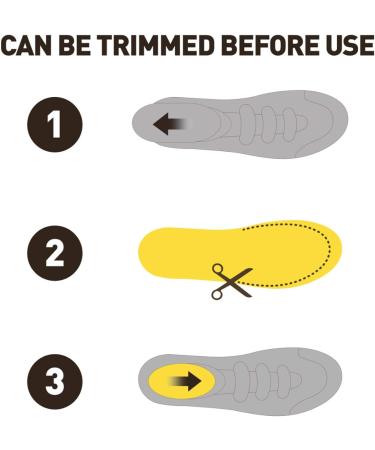 CAN BE TRIMMED BEFORE USE

1

2

3