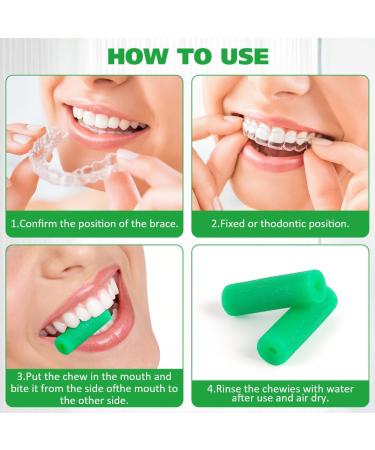 HOW TO USE

1.Confirm the position of the brace.

2.Fixed or thodontic position.

3.Put the chew in the mouth and bite it from the side ofthe mouth to the other side.

4.Rinse the chewies with water after use and air dry.