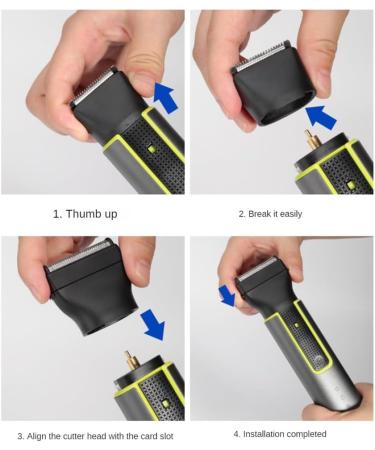 1. Thumb up

2. Break it easily

3. Align the cutter head with the card slot

4. Installation completed