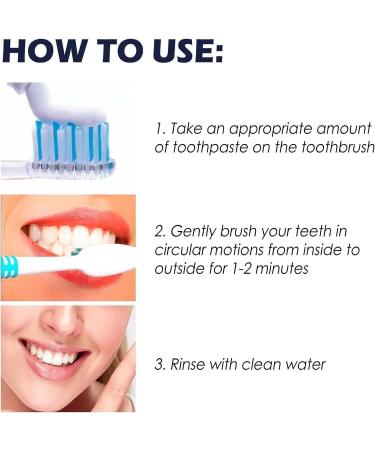 HOW TO USE:

1. Take an appropriate amount of toothpaste on the toothbrush

2. Gently brush your teeth in circular motions from inside to outside for 1-2 minutes

3. Rinse with clean water