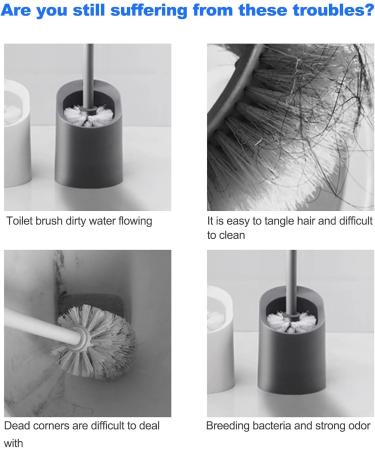 Are you still suffering from these troubles?

Toilet brush dirty water flowing

It is easy to tangle hair and difficult to clean

Dead corners are difficult to deal with

Breeding bacteria and strong odor