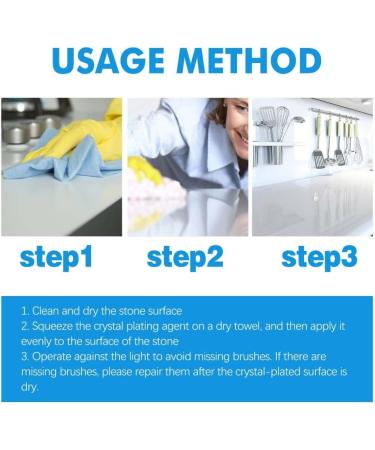 USAGE METHOD

step1 step2 step3

1. Clean and dry the stone surface
2. Squeeze the crystal plating agent on a dry towel, and then apply it evenly to the surface of the stone
3. Operate against the light to avoid missing brushes. If there are missing brushes, please repair them after the crystal-plated surface is dry.